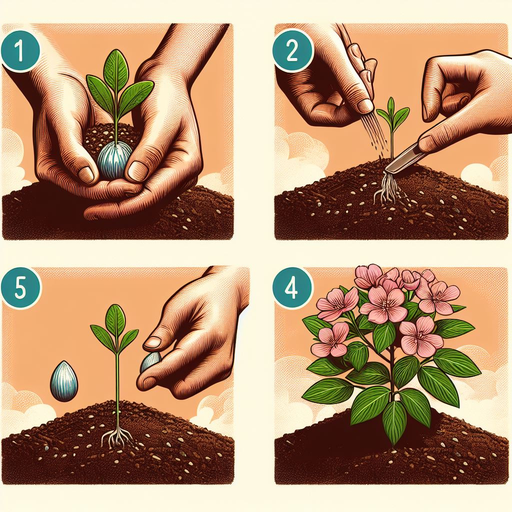 1

2

5

4